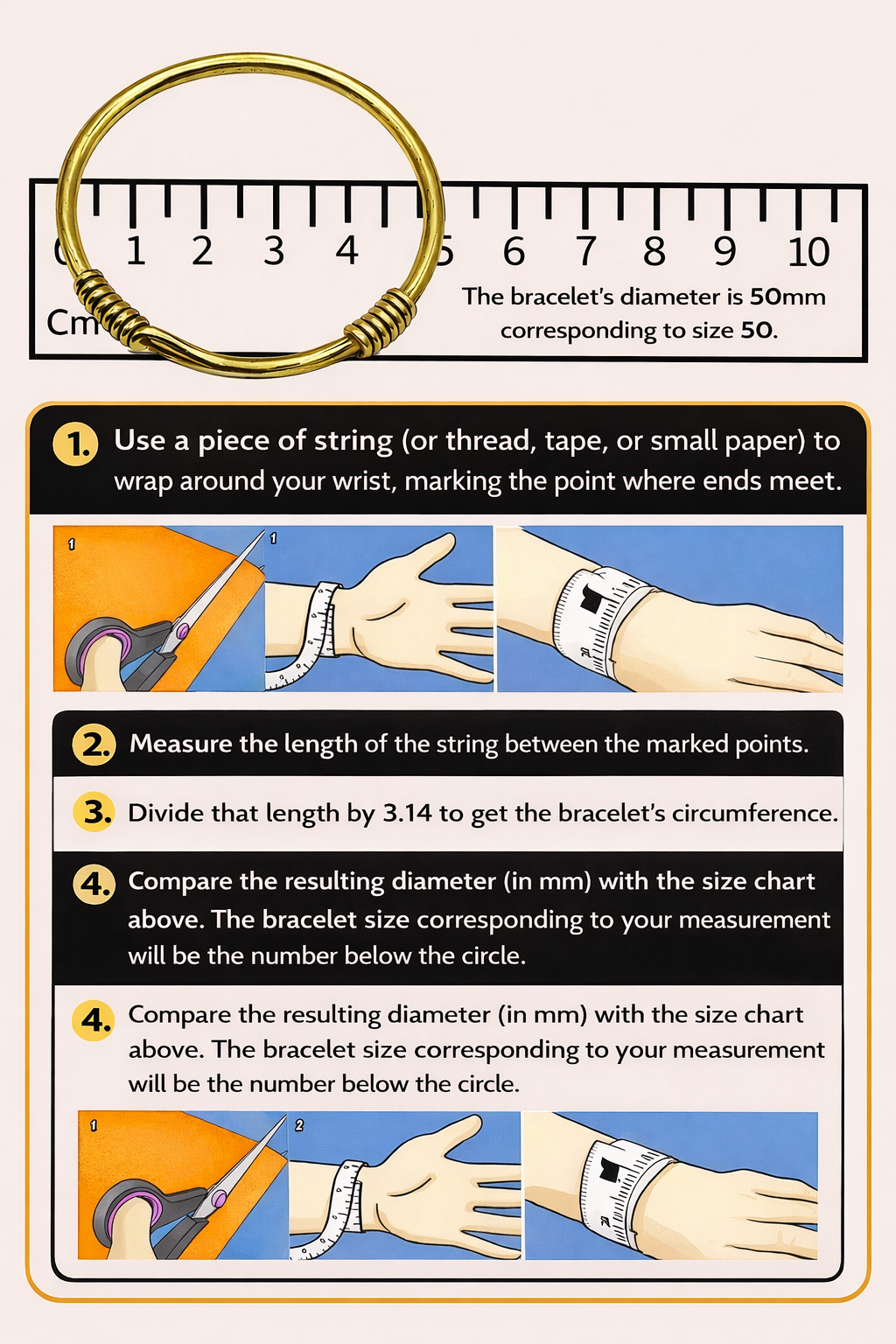 0 1 2 3 4 5 6 7 8 9 10

Cm

The bracelet's diameter is 50mm corresponding to size 50.

1. Use a piece of string (or thread, tape, or small paper) to wrap around your wrist, marking the point where ends meet.

1

1

2. Measure the length of the string between the marked points.

3. Divide that length by 3.14 to get the bracelet's circumference.

4. Compare the resulting diameter (in mm) with the size chart above. The bracelet size corresponding to your measurement will be the number below the circle.

4. Compare the resulting diameter (in mm) with the size chart above. The bracelet size corresponding to your measurement will be the number below the circle.

1

2