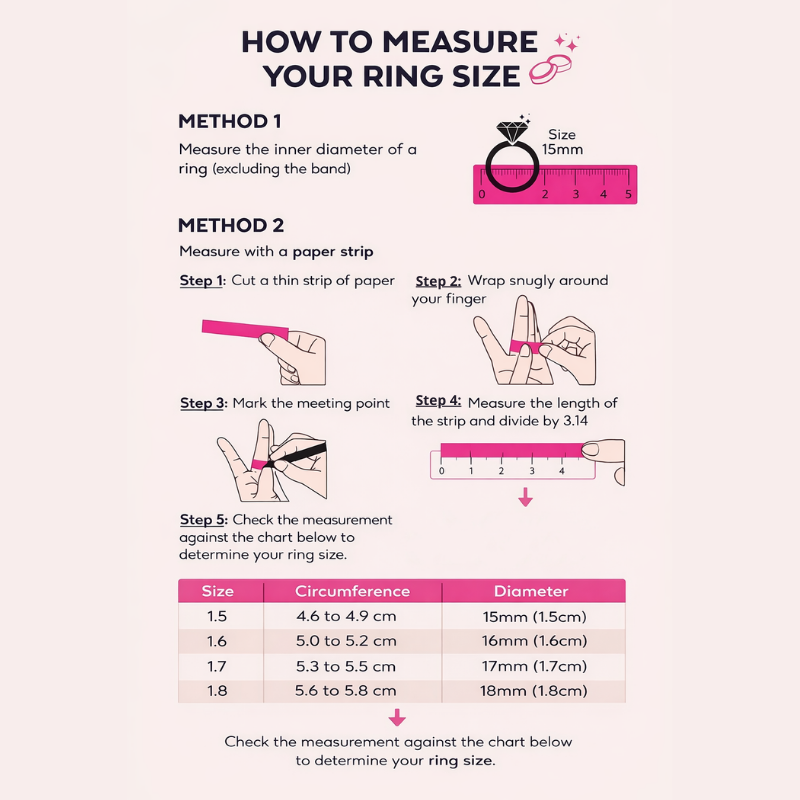 HOW TO MEASURE YOUR RING SIZE

METHOD 1

Measure the inner diameter of a ring (excluding the band)

Size 15mm

0 2 3 4 5

METHOD 2

Measure with a paper strip

Step 1: Cut a thin strip of paper

Step 2: Wrap snugly around your finger

Step 3: Mark the meeting point

Step 4: Measure the length of the strip and divide by 3.14

0 1 2 3 4

Step 5: Check the measurement against the chart below to determine your ring size.

| Size | Circumference | Diameter |
|---|---|---|
| 1.5 | 4.6 to 4.9 cm | 15mm (1.5cm) |
| 1.6 | 5.0 to 5.2 cm | 16mm (1.6cm) |
| 1.7 | 5.3 to 5.5 cm | 17mm (1.7cm) |
| 1.8 | 5.6 to 5.8 cm | 18mm (1.8cm) |

Check the measurement against the chart below to determine your ring size.